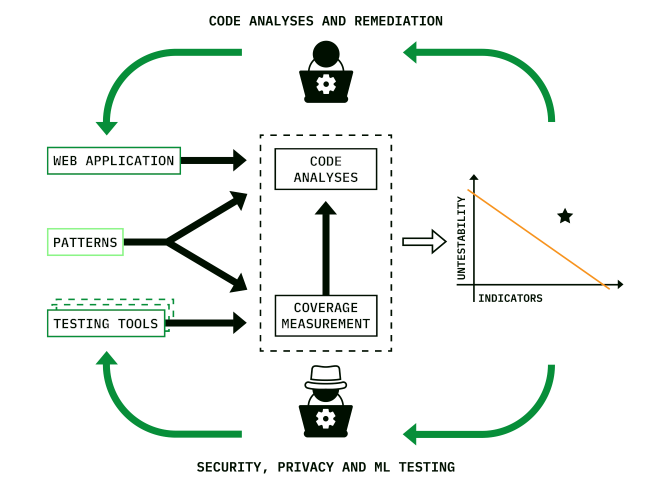 CODE ANALYSES AND REMEDIATION

WEB APPLICATION

PATTERNS

TESTING TOOLS

CODE ANALYSES

COVERAGE MEASUREMENT

UNTESTABILITY

INDICATORS

SECURITY, PRIVACY AND ML TESTING